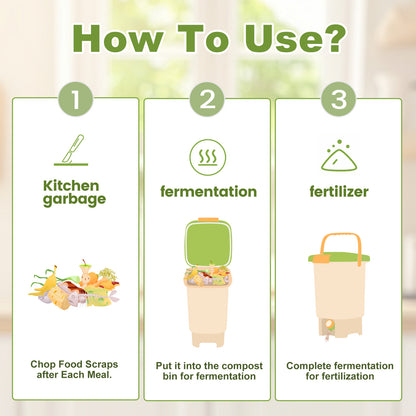 How To Use?

1

Kitchen garbage

Chop Food Scraps after Each Meal.

2

fermentation

Put it into the compost bin for fermentation

3

fertilizer

Complete fermentation for fertilization