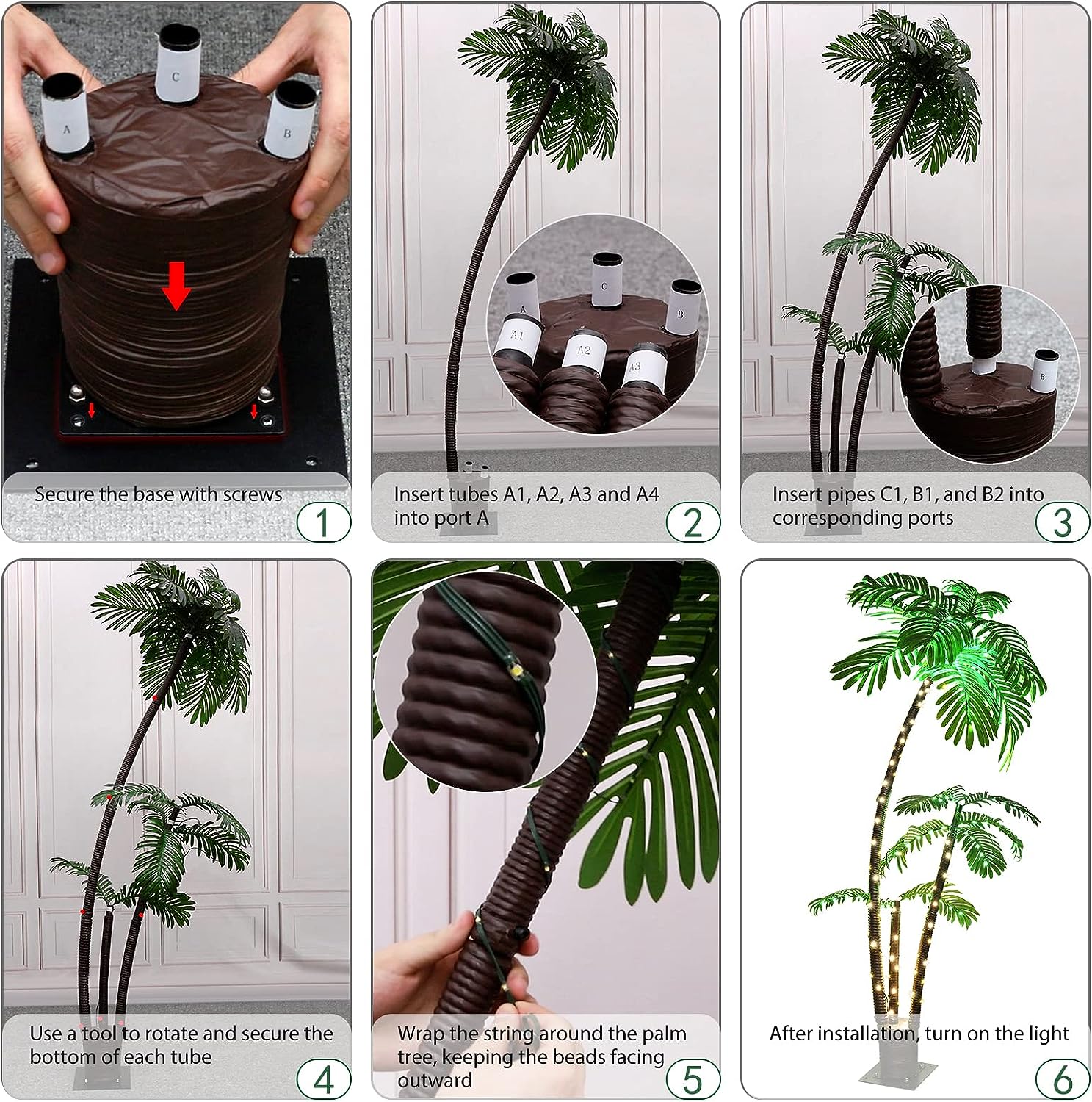 C

A

B

Secure the base with screws

1

C

A

B

A1

A2

A3

Insert tubes A1, A2, A3 and A4 into port A

2

B

Insert pipes C1, B1, and B2 into corresponding ports

3

Use a tool to rotate and secure the bottom of each tube

4

Wrap the string around the palm tree, keeping the beads facing outward

5

After installation, turn on the light

6