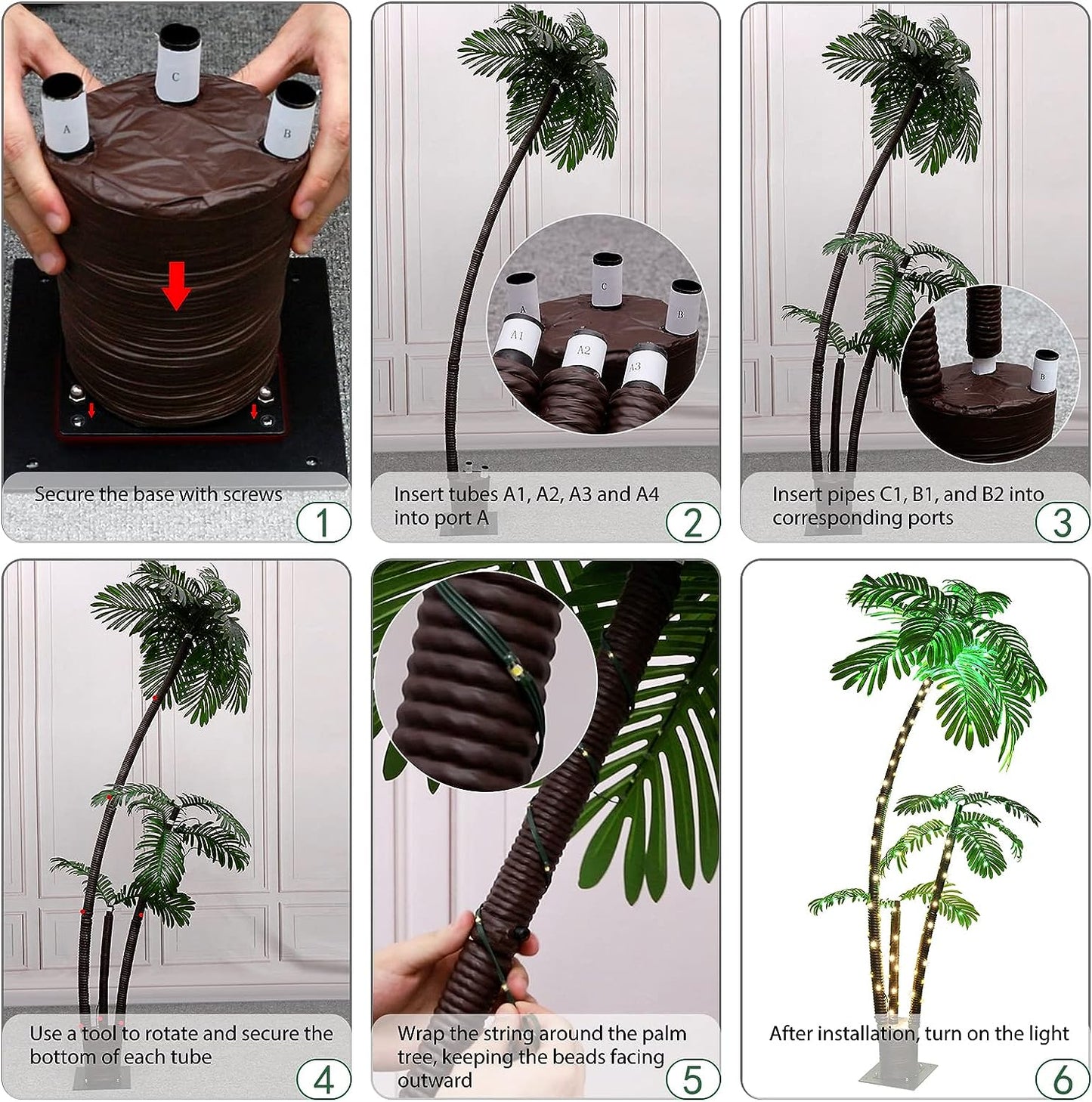 C
A
B

Secure the base with screws
1

C
A
B
A1
A2
A3

Insert tubes A1, A2, A3 and A4 into port A
2

B

Insert pipes C1, B1, and B2 into corresponding ports
3

Use a tool to rotate and secure the bottom of each tube
4

Wrap the string around the palm tree, keeping the beads facing outward
5

After installation, turn on the light
6