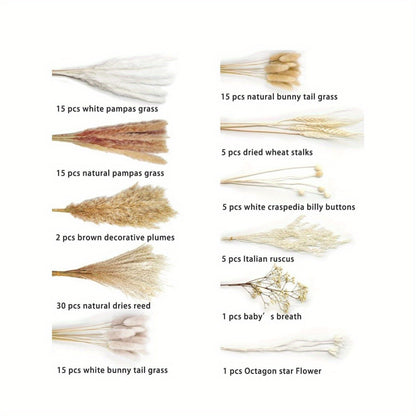 15 pcs white pampas grass

15 pcs natural pampas grass

2 pcs brown decorative plumes

30 pcs natural dries reed

15 pcs white bunny tail grass

15 pcs natural bunny tail grass

5 pcs dried wheat stalks

5 pcs white craspedia billy buttons

5 pcs Italian ruscus

1 pcs baby’s breath

1 pcs Octagon star Flower