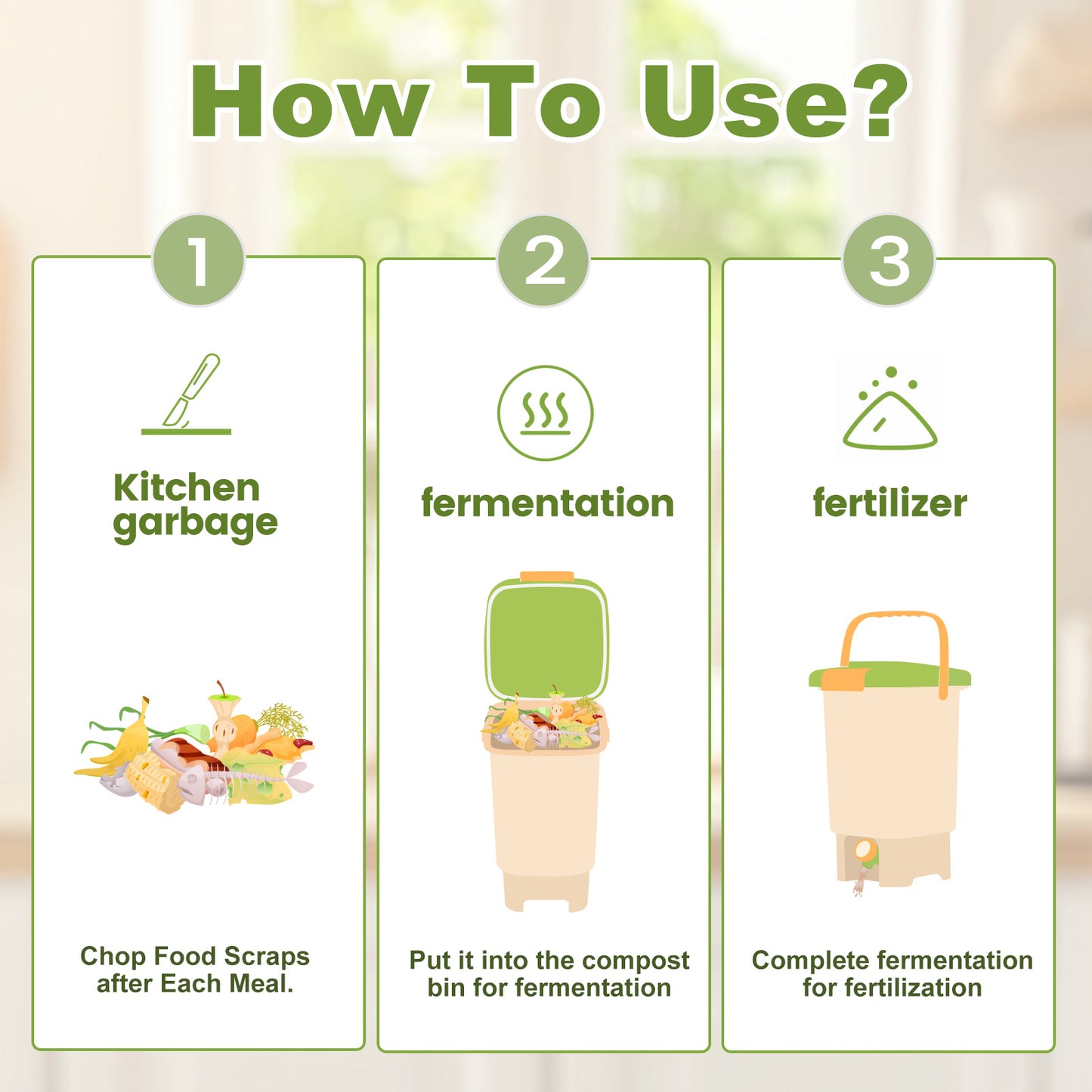 How To Use?

1

Kitchen garbage

Chop Food Scraps after Each Meal.

2

fermentation

Put it into the compost bin for fermentation

3

fertilizer

Complete fermentation for fertilization