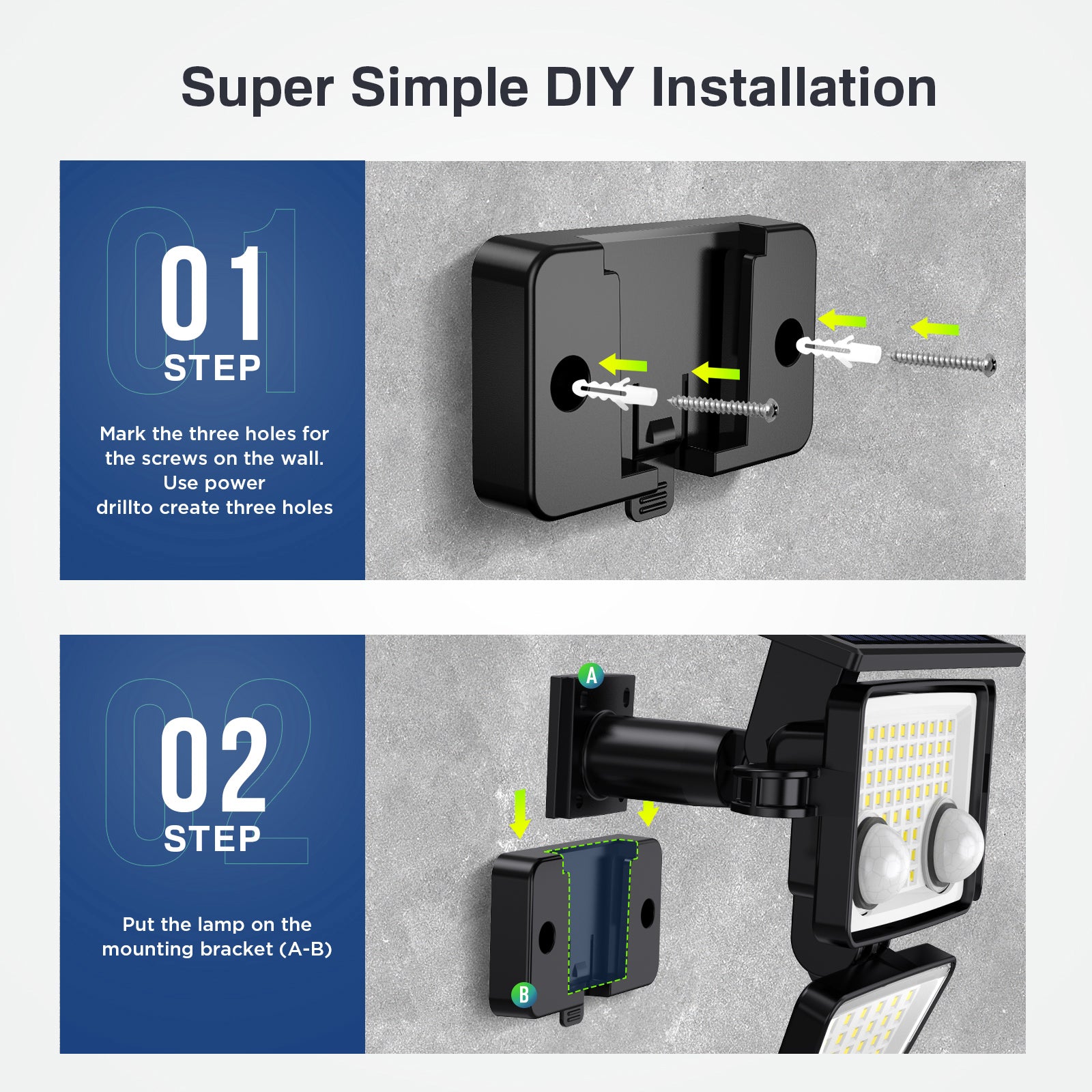 Super Simple DIY Installation

01
STEP

Mark the three holes for the screws on the wall. Use power drillto create three holes

02
STEP

Put the lamp on the mounting bracket (A-B)

A

B